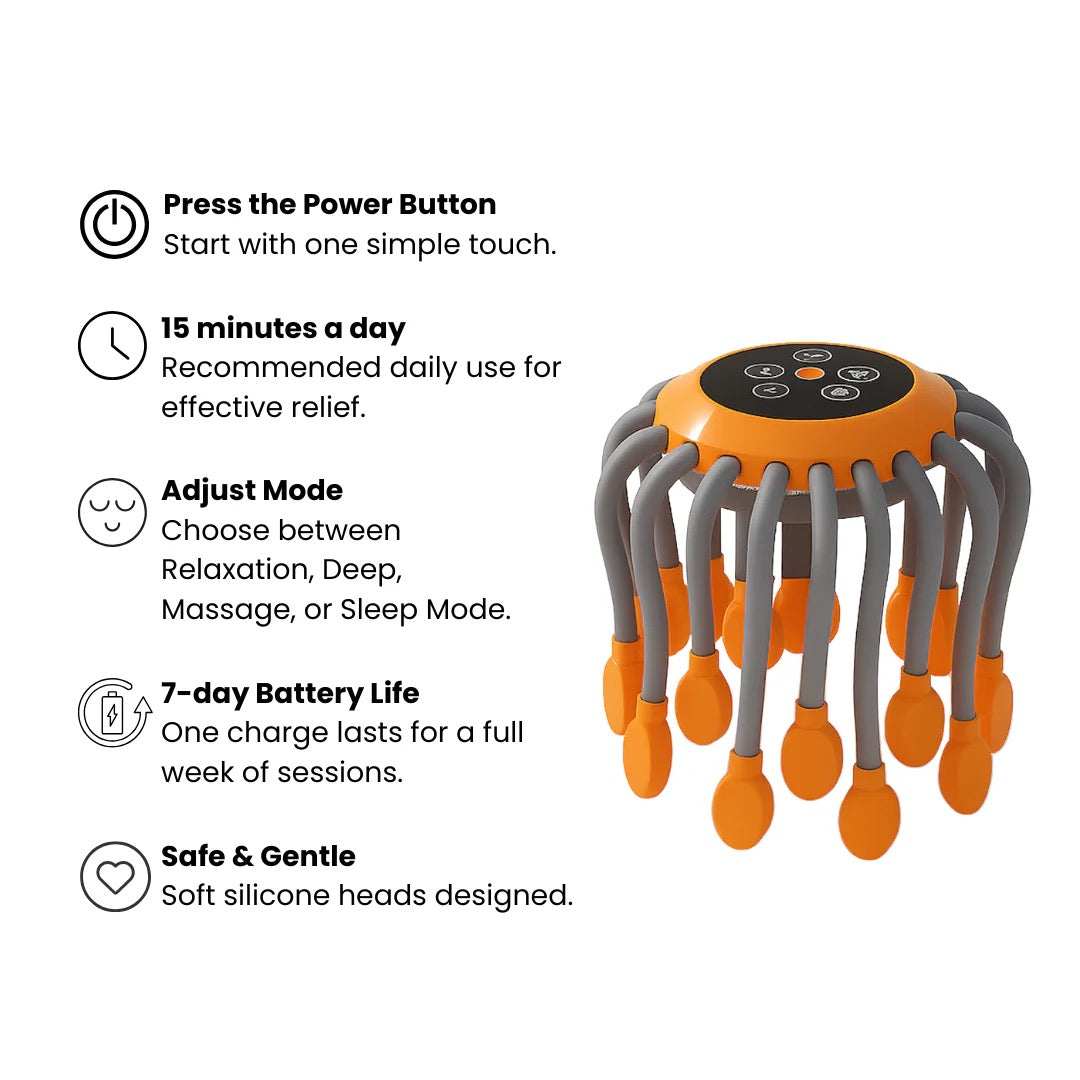 Press the Power Button
Start with one simple touch.

15 minutes a day
Recommended daily use for effective relief.

Adjust Mode
Choose between Relaxation, Deep, Massage, or Sleep Mode.

7-day Battery Life
One charge lasts for a full week of sessions.

Safe & Gentle
Soft silicone heads designed.